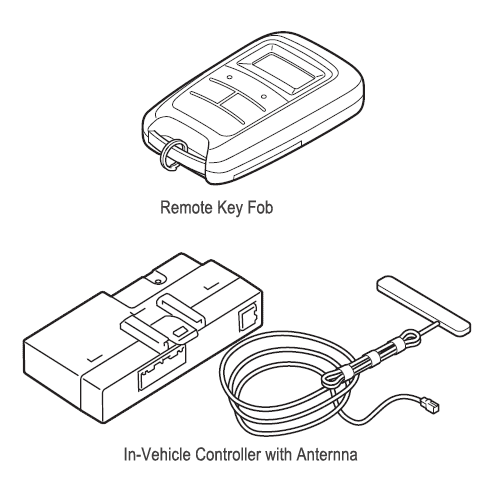 Remote Key Fob

In-Vehicle Controller with Anternna